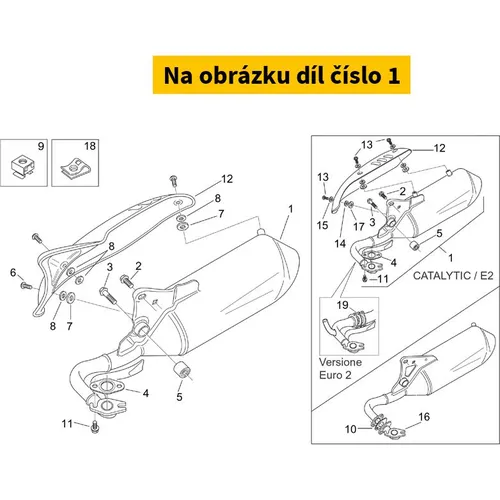 Na obrázku díl číslo 1

9
18
12
8
7
1
8
6
3
2
8
7
4
5
11
13
12
13
2
15
17
3
14
5
4
1
11
CATALYTIC / E2
19
Versione Euro 2
10
16