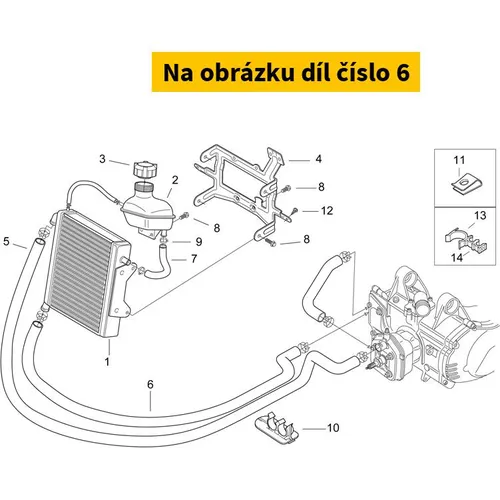 Na obrázku díl číslo 6

3
2
4
8
12
8
8
9
7
5
1
6
10
11
13
14