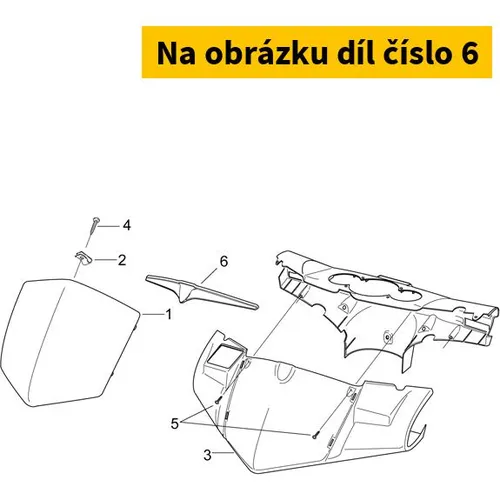 Na obrázku díl číslo 6

4
2
6
1
5
3