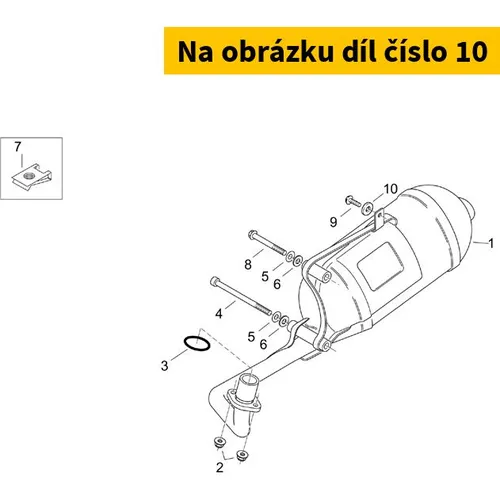 Na obrázku díl číslo 10

7

10

9

1

8

5

6

4

5

6

3

2