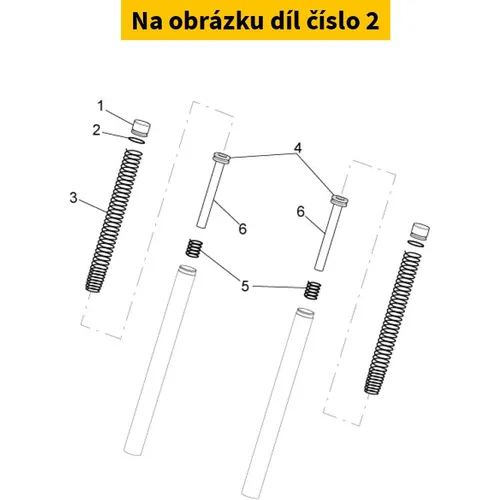 Na obrázku díl číslo 2

1
2
3
4
6
6
5