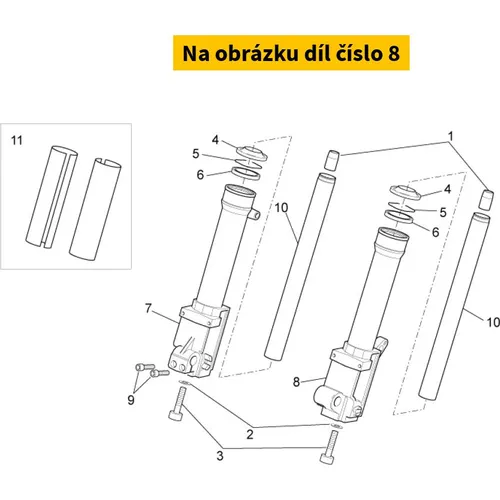 Na obrázku díl číslo 8

11

4
5
6
1
10
4
5
6
7
10
9
8
2
3