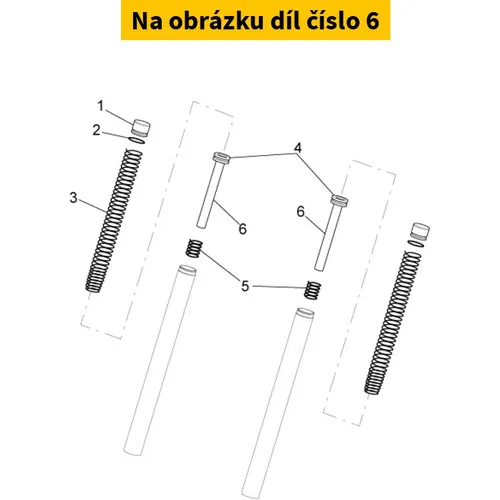 Na obrázku díl číslo 6

1
2
3
4
6
6
5