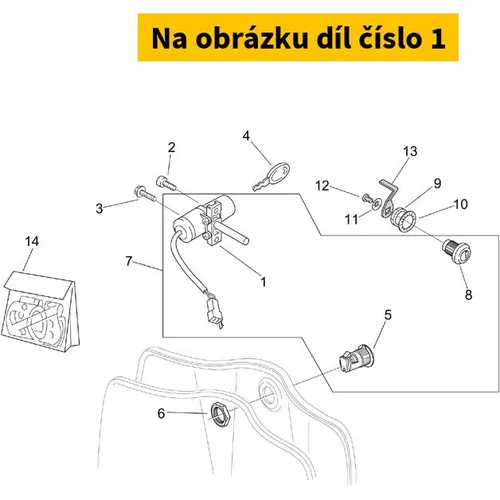 Na obrázku díl číslo 1

2
4
13
12
9
10
3
11
14
7
1
8
5
6