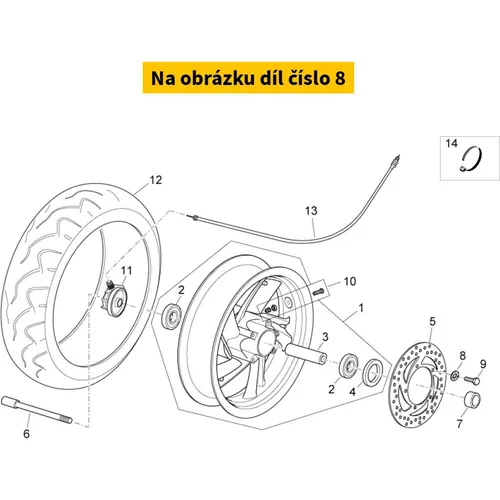 Na obrázku díl číslo 8

14
12
13
11
10
2
1
3
5
8
9
2
4
7
6