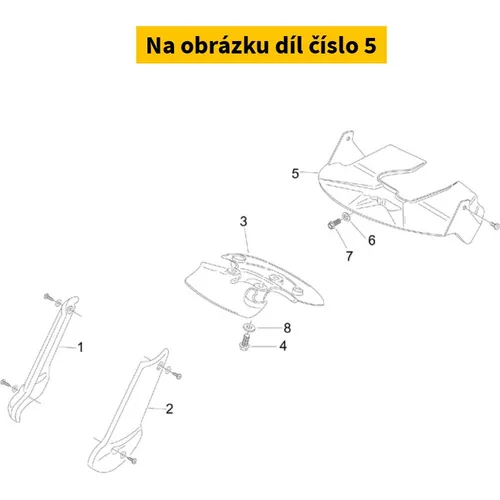 Na obrázku díl číslo 5

5
3
6
7
8
4
1
2