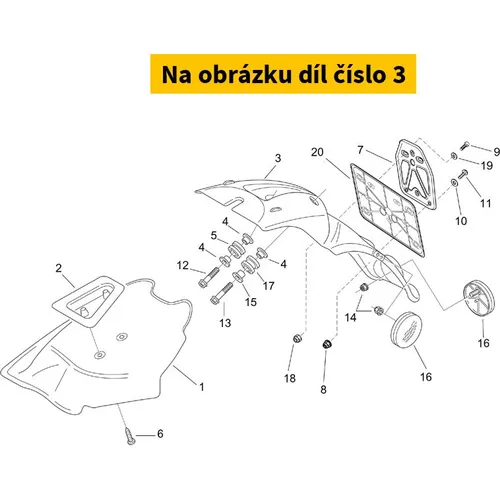 Na obrázku díl číslo 3

3
20
7
9
19
11
10
4
5
4
4
12
17
15
13
2
14
16
16
18
8
1
6