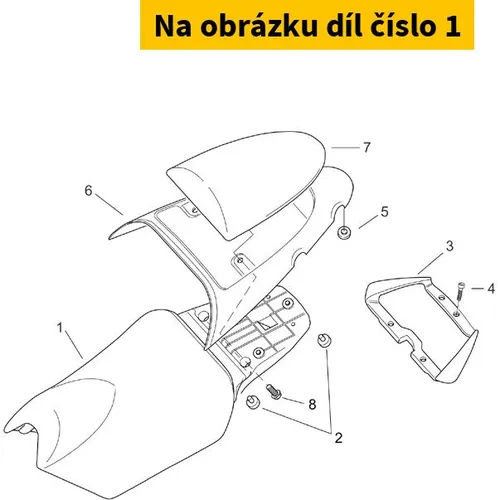 Na obrázku díl číslo 1

7
6
5
3
4
1
8
2