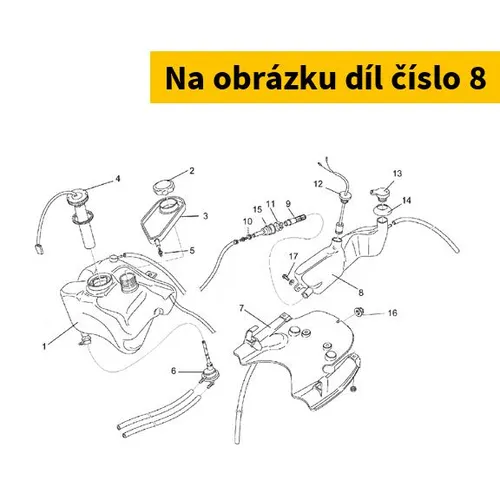 Na obrázku díl číslo 8

4
2
3
5
1
6
15
11
9
10
12
13
14
17
8
7
16