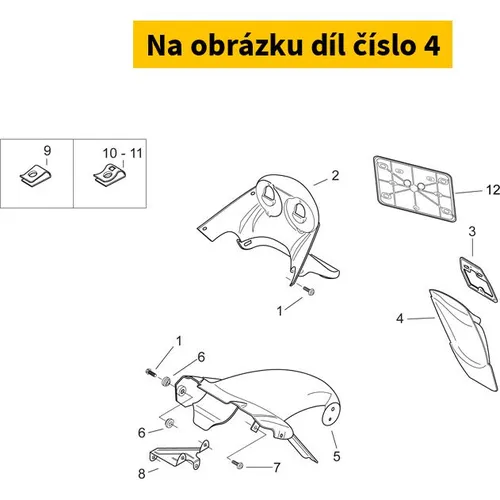 Na obrázku díl číslo 4

9

10 - 11

2

12

3

1

4

1

6

6

5

7

8