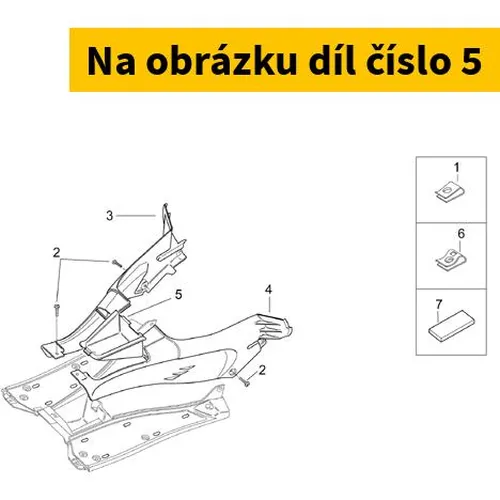 Na obrázku díl číslo 5

3
2
5
4
2
1
6
7