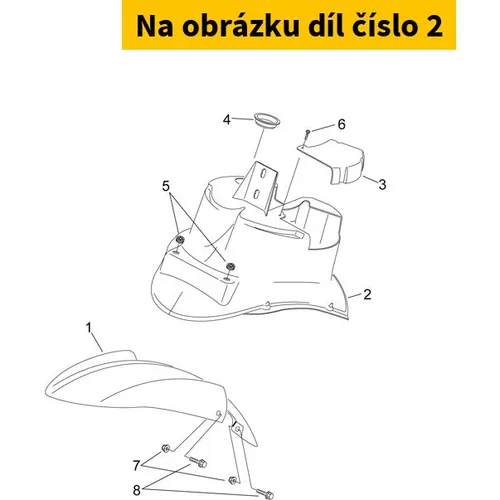 Na obrázku díl číslo 2

4
6
3
5
2
1
7
8