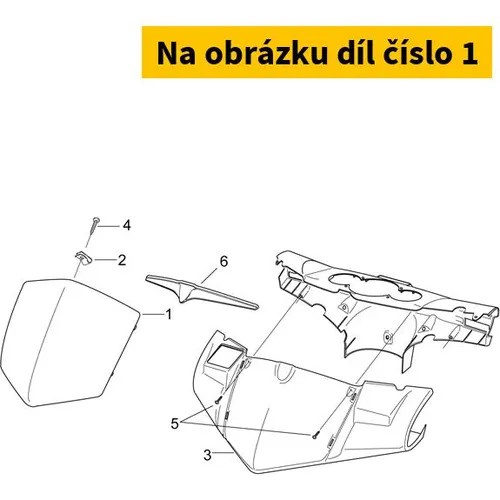 Na obrázku díl číslo 1

4
2
6
1
5
3