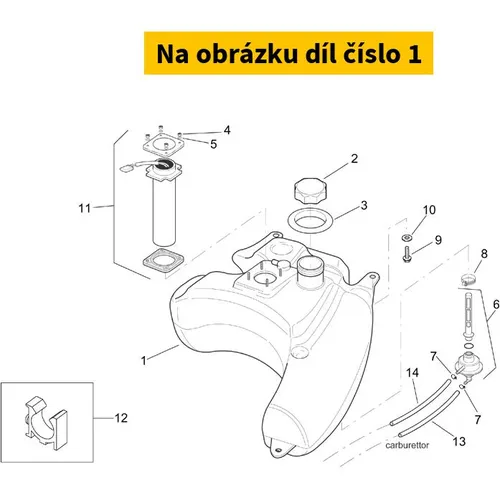 Na obrázku díl číslo 1

4
5
2
11
3
10
9
8
6
1
7
14
7
12
13
carburettor