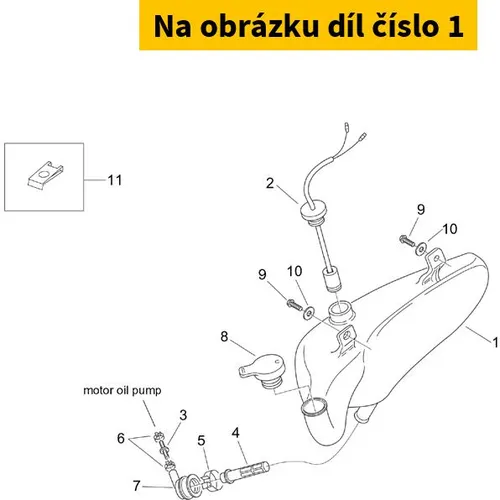 Na obrázku díl číslo 1

11
2
9
10
9
10
8
1
motor oil pump
3
6
5
4
7