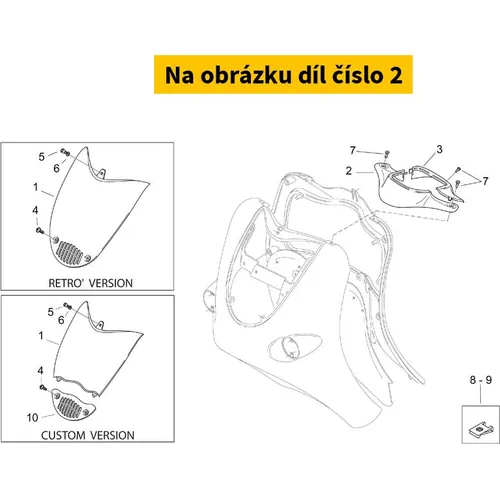 Na obrázku díl číslo 2

5
6
1
4
RETRO' VERSION

5
6
1
4
10
CUSTOM VERSION

7
3
2
7

8 - 9