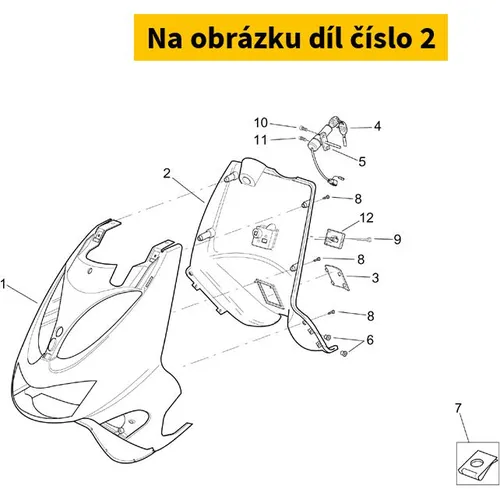 Na obrázku díl číslo 2

10
4
11
5
2
8
12
9
8
3
1
8
6
7