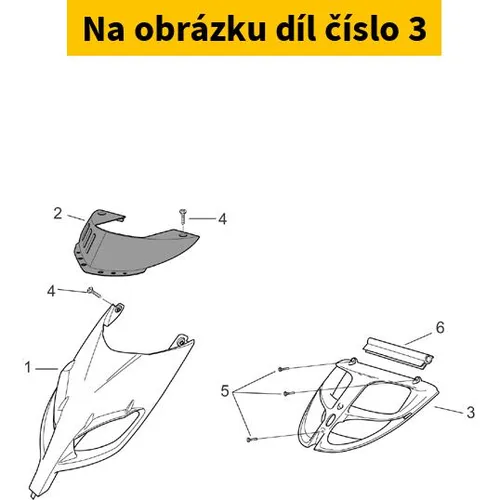 Na obrázku díl číslo 3

2
4
4
1
6
5
3