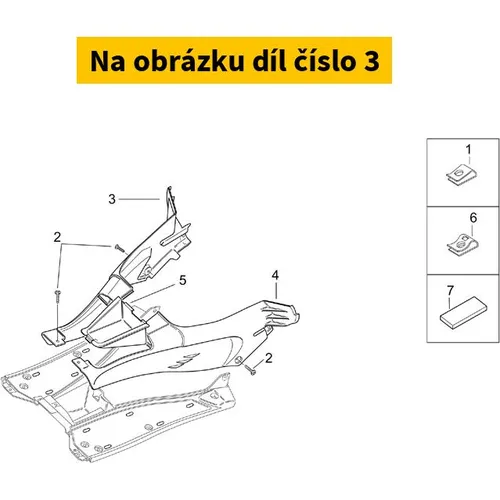 Na obrázku díl číslo 3

3
2
5
4
2
1
6
7