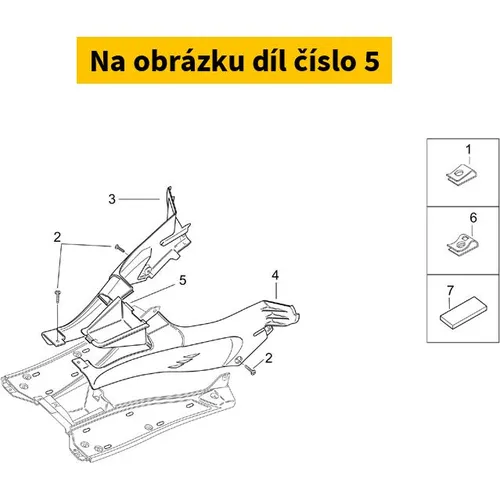 Na obrázku díl číslo 5

3
2
5
4
2
1
6
7