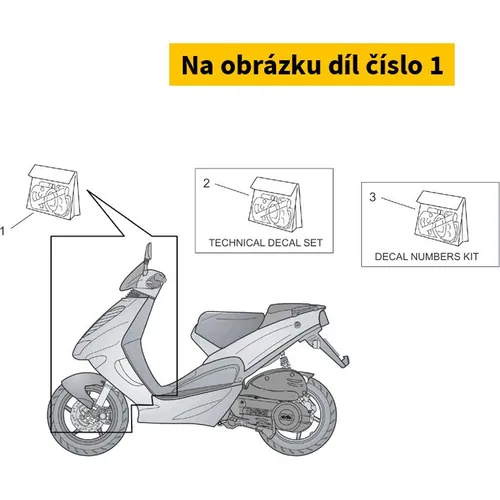 Na obrázku díl číslo 1

1

2

TECHNICAL DECAL SET

3

DECAL NUMBERS KIT