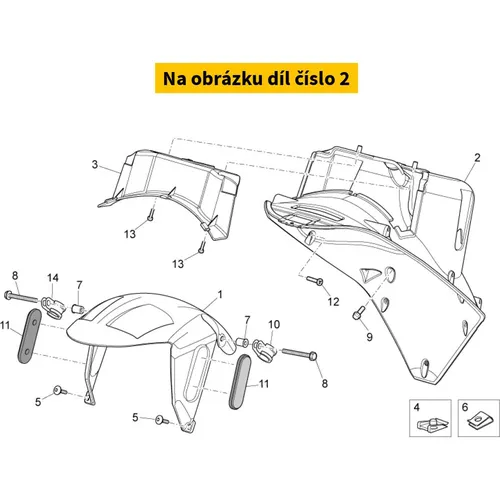 Na obrázku díl číslo 2

3
2
13
13
8
14
7
1
12
11
7
10
9
8
11
5
5
4
6