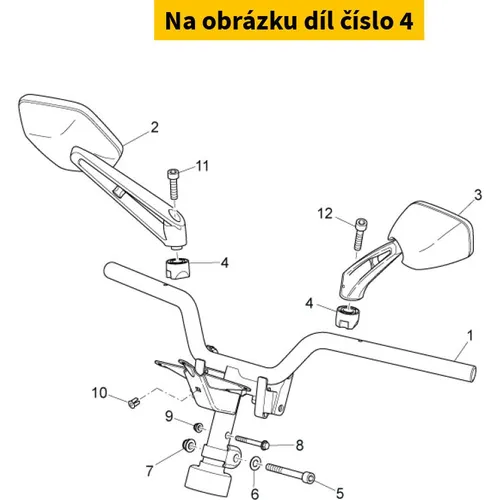 Na obrázku díl číslo 4

2
11
3
12
4
4
1
10
9
8
7
6
5