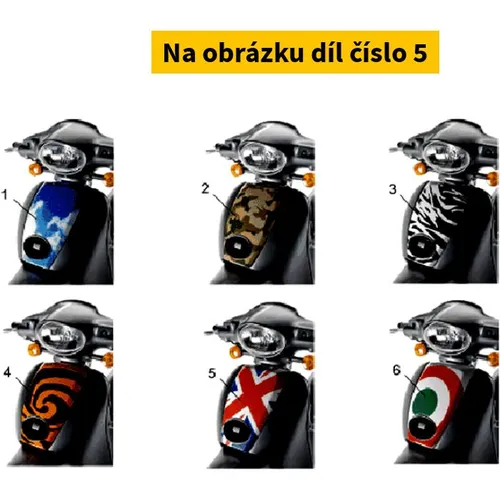 Na obrázku díl číslo 5

1

2

3

4

5

6