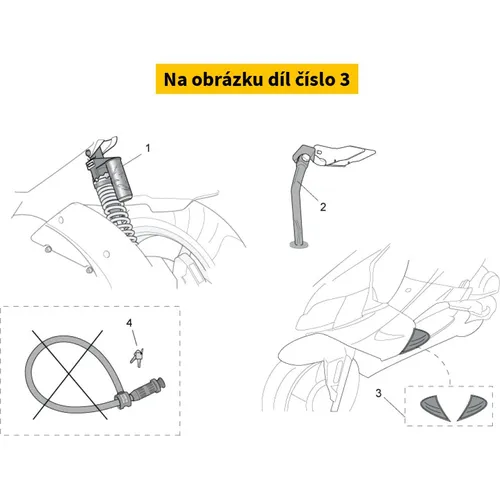 Na obrázku díl číslo 3

1

2

4

3