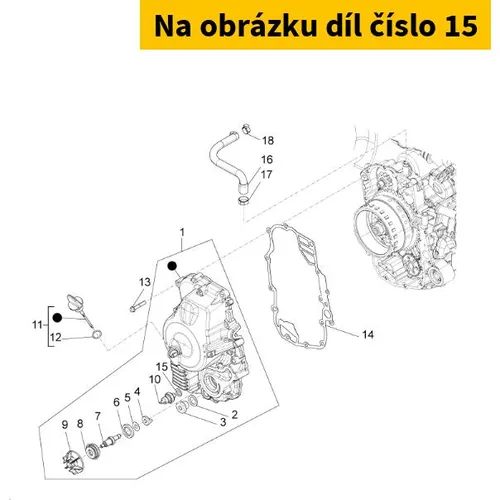 Na obrázku díl číslo 15

18
16
17
1
13
11
12
14
15
10
6
5
4
2
3
9
8
7