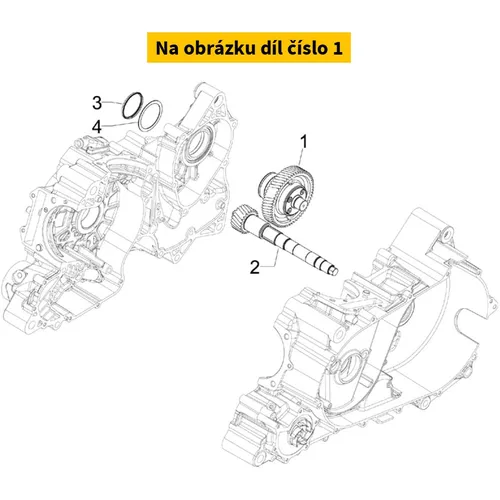 Na obrázku díl číslo 1

3

4

1

2