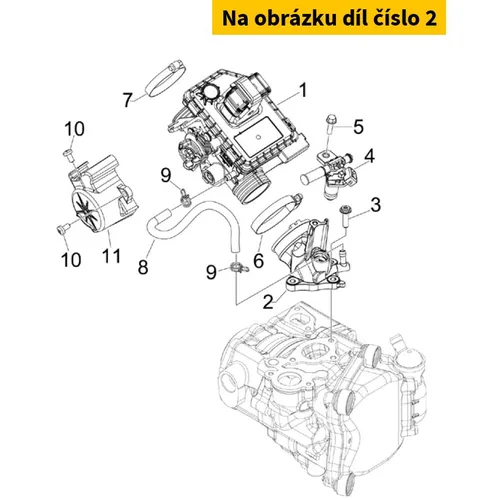 Na obrázku díl číslo 2

7
1
10
5
4
9
3
10
11
8
6
9
2