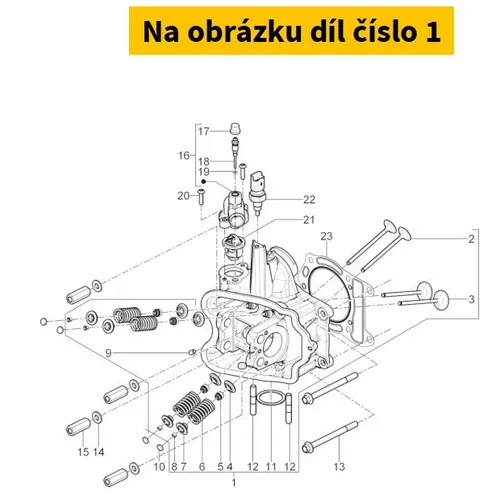 Na obrázku díl číslo 1

17
16
18
19
20
22
21
23
2
3
9
15 14
10 8 7 6 5 4 12 11 12 13
1