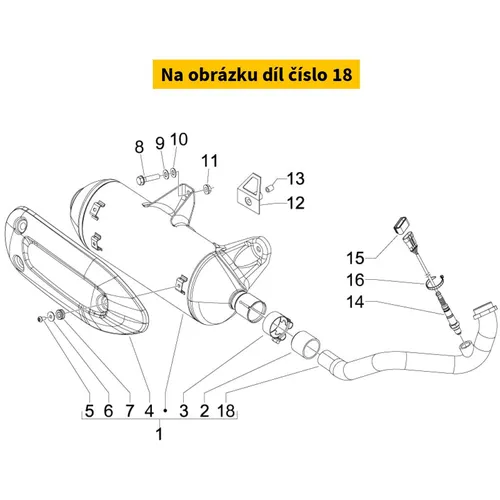 Na obrázku díl číslo 18

8
9
10
11
13
12
15
16
14

5 6 7 4 • 3 2 18
1