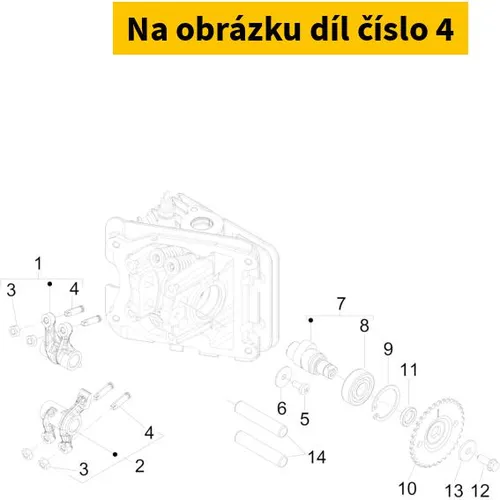 Na obrázku díl číslo 4

1
3
4
7
8
9
11
6
5
4
14
3
2
10
13
12