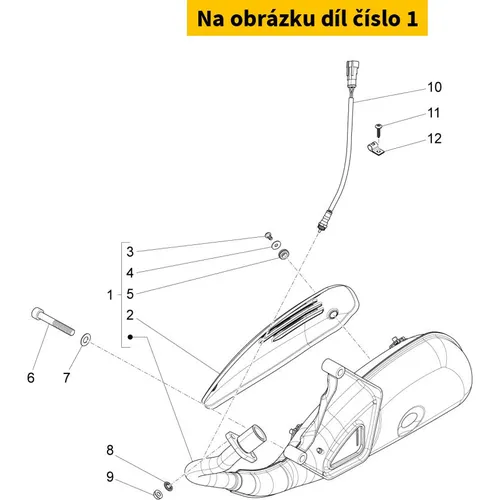 Na obrázku díl číslo 1

10
11
12
3
4
1
5
2
6
7
8
9