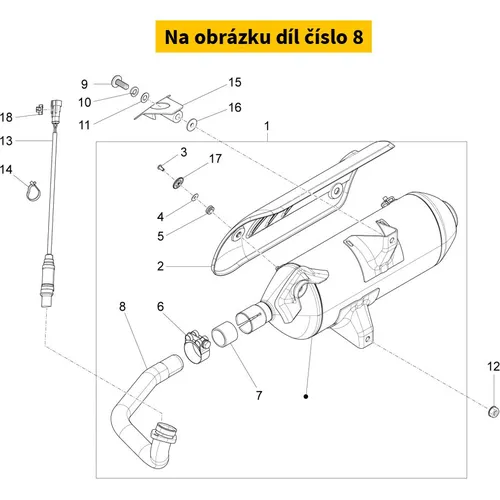 Na obrázku díl číslo 8

9
10
11
15
16
18
13
14
1
3
17
4
5
2
8
6
7
12