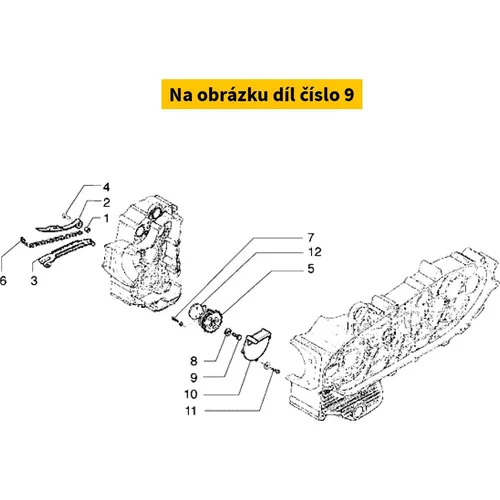 Na obrázku díl číslo 9

4
2
1
6
3
7
12
5
8
9
10
11