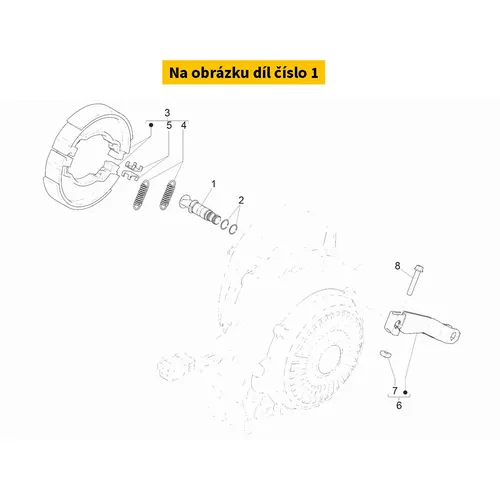 Na obrázku díl číslo 1

3
5
4
1
2
8
7
6