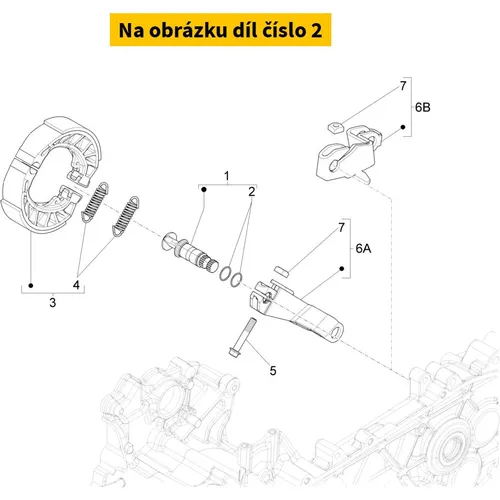 Na obrázku díl číslo 2

7
6B
1
2
7
6A
4
3
5