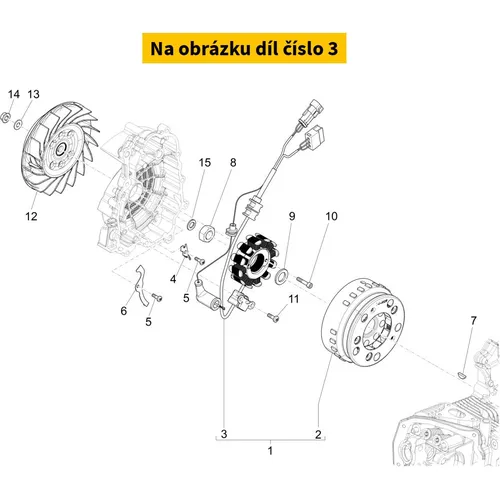 Na obrázku díl číslo 3

14 13

12

15 8

9 10

4

5

6

5

11

7

3 2

1