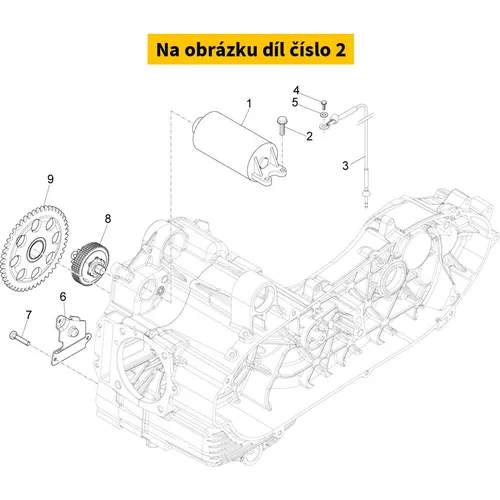 Na obrázku díl číslo 2

4
5
1
2
3
9
8
6
7