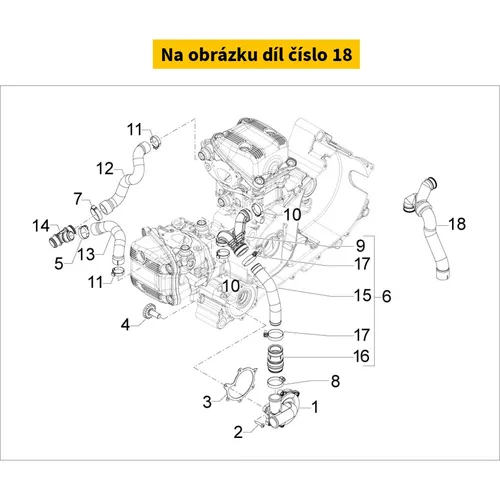 Na obrázku díl číslo 18

11
12
7
14
5
13
11
4
10
10
18
9
17
15
6
17
16
8
3
1
2