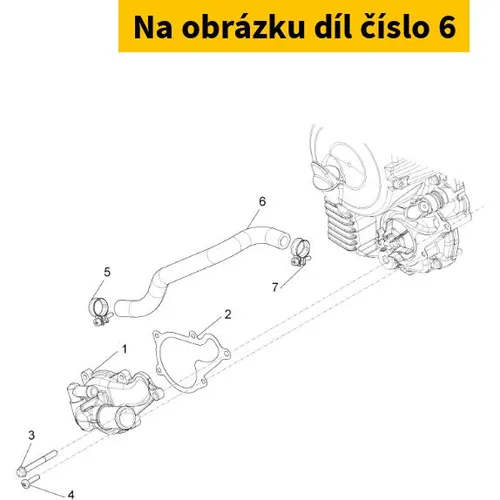 Na obrázku díl číslo 6

6
5
7
2
1
3
4