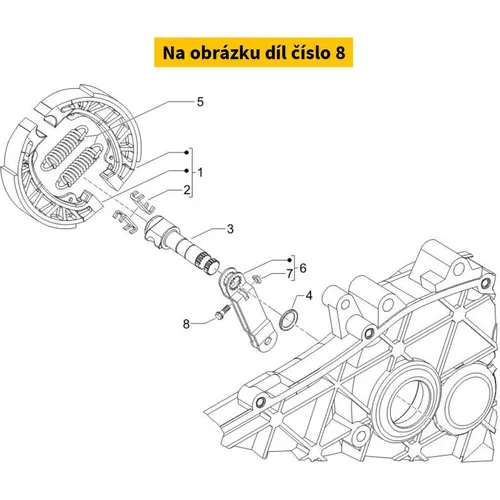 Na obrázku díl číslo 8

5

1

2

3

6

7

4

8