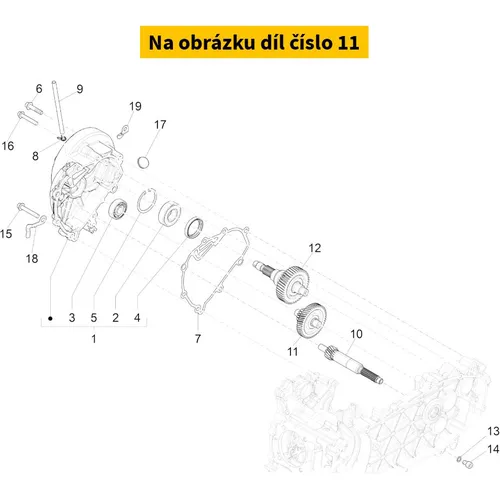 Na obrázku díl číslo 11

6
9
19
17
16
8
15
18
12
3
5
2
4
1
7
11
10
13
14