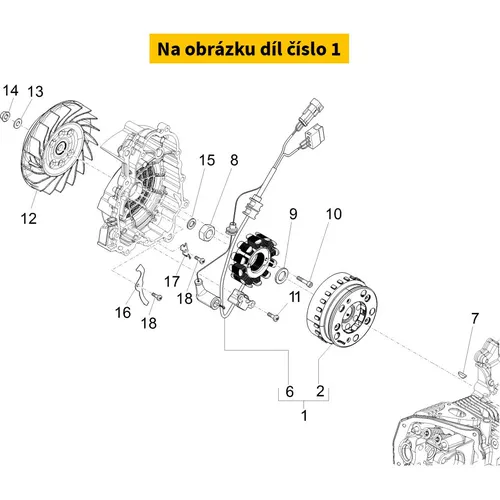 Na obrázku díl číslo 1

14
13
12
15
8
9
10
17
18
16
18
11
7
6
2
1