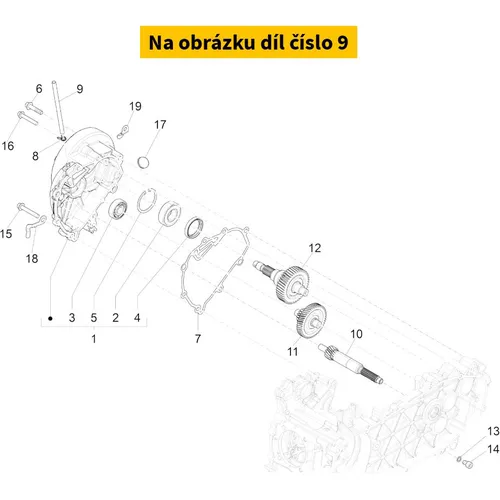 Na obrázku díl číslo 9

6
9
19
17
16
8
15
18
12
3
5
2
4
1
7
11
10
13
14