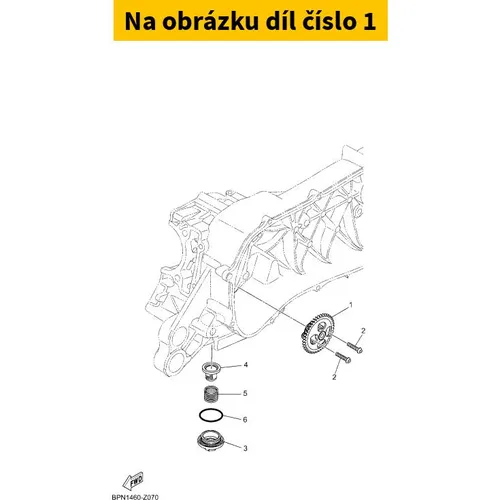 Na obrázku díl číslo 1

1
2
2
4
5
6
3

FWD

BPN1460-Z070