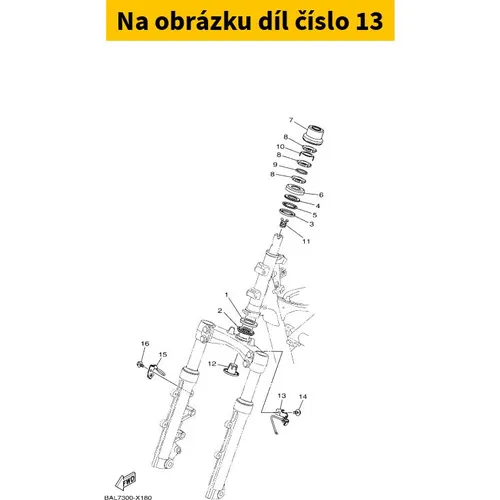 Na obrázku díl číslo 13

7
8
10
8
9
8
6
4
5
3
11
1
2
16
15
12
13
14
FWD
BAL7300-X180